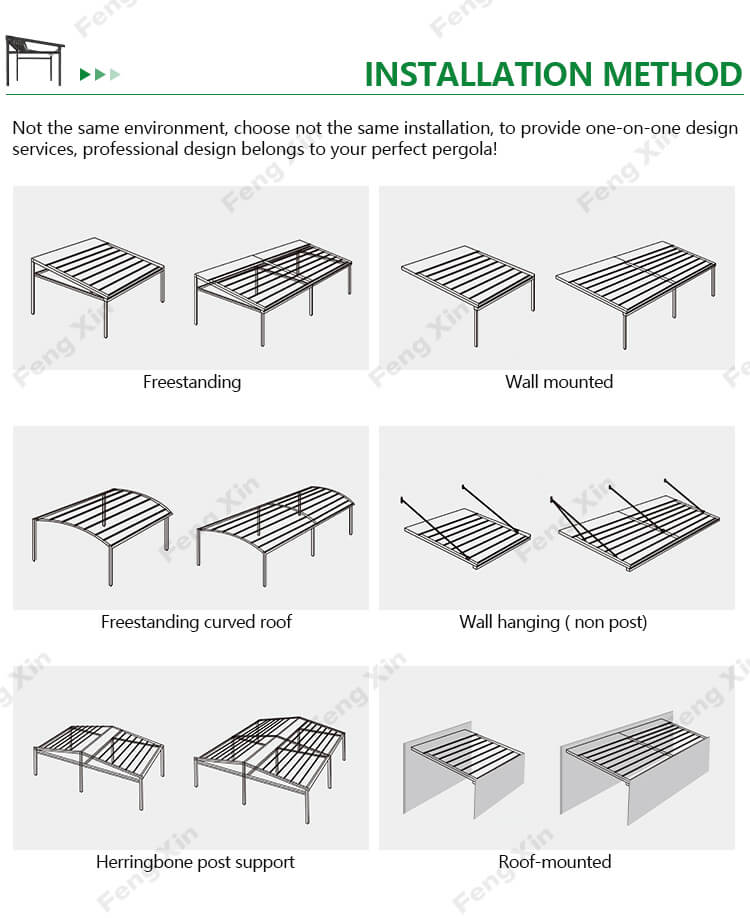 INSTALLATION METHOD

Not the same environment, choose not the same installation, to provide one-on-one design services, professional design belongs to your perfect pergola!

Freestanding

Wall mounted

Freestanding curved roof

Wall hanging ( non post)

Herringbone post support

Roof-mounted

Feng Xin