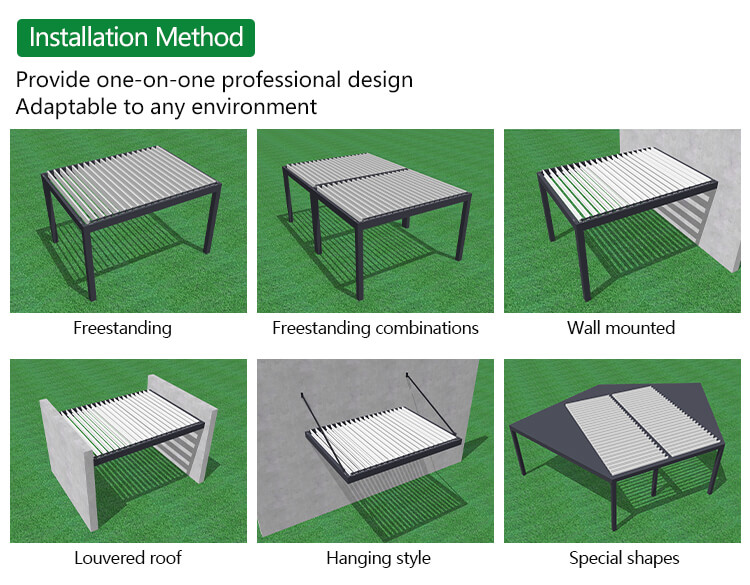 Installation Method

Provide one-on-one professional design
Adaptable to any environment

Freestanding

Freestanding combinations

Wall mounted

Louvered roof

Hanging style

Special shapes